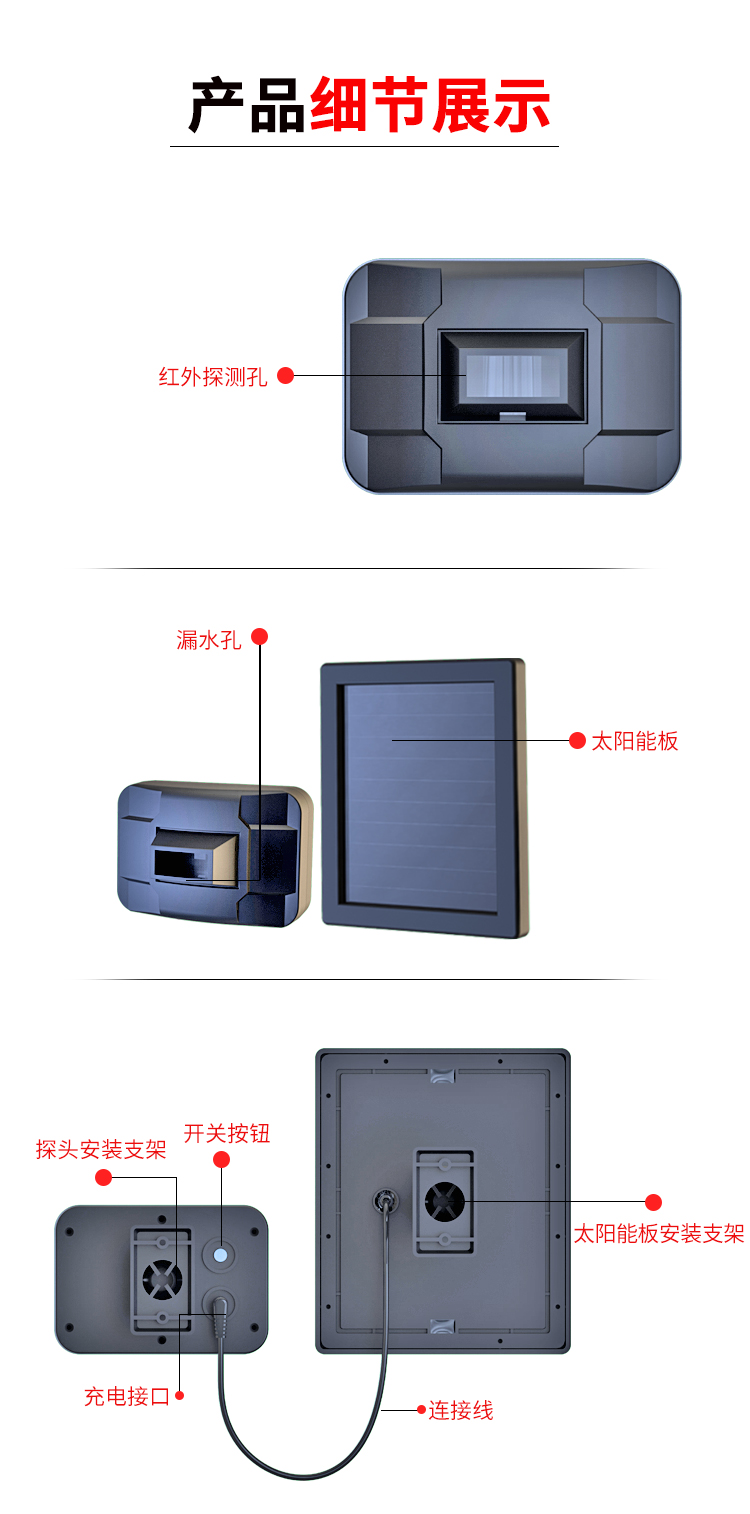 产品细节展示

红外探测孔

漏水孔

太阳能板

探头安装支架

开关按钮

太阳能板安装支架

充电接口

连接线